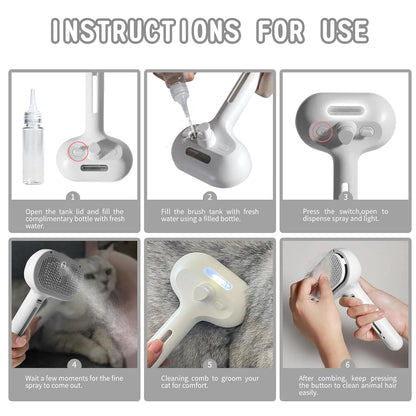 INSTRUCTIONS FOR USE

1

Open the tank lid and fill the complimentary bottle with fresh water.

2

Fill the brush tank with fresh water using a filled bottle.

3

Press the switch,open to dispense spray and light.

4

Wait a few moments for the fine spray to come out.

5

Cleaning comb to groom your cat for comfort.

6

After combing, keep pressing the button to clean animal hair easily.